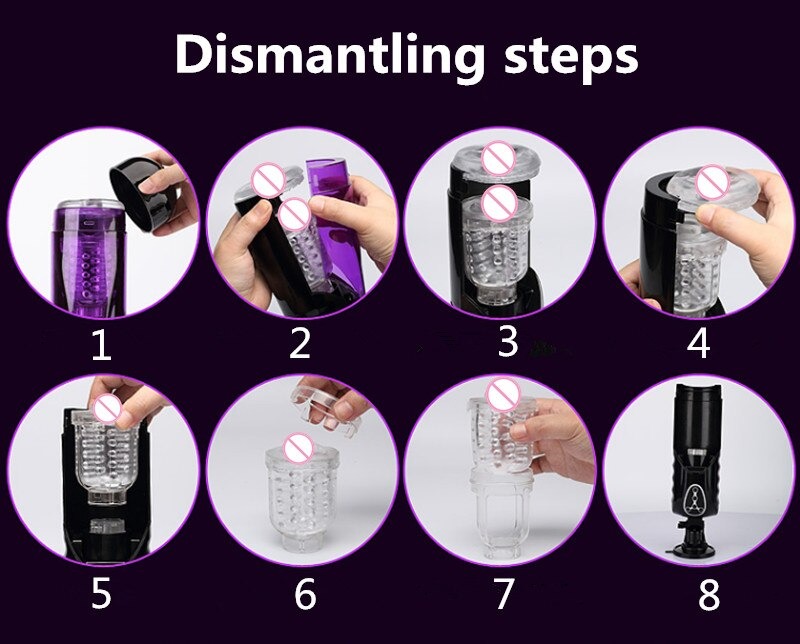 Dismantling steps

1

2

3

4

5

6

7

8